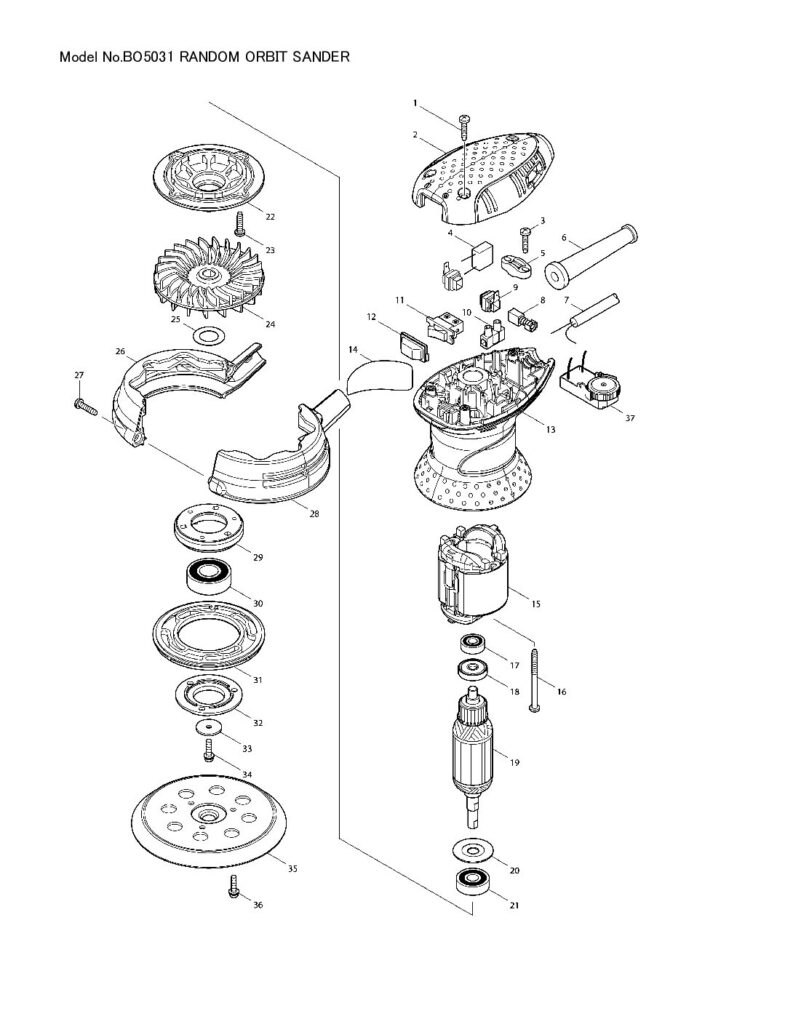 Model No.BO5031 RANDOM ORBIT SANDER

1
2
3
4
5
6
7
8
9
10
11
12
13
14
37
15
16
17
18
19
20
21
22
23
24
25
26
27
28
29
30
31
32
33
34
35
36