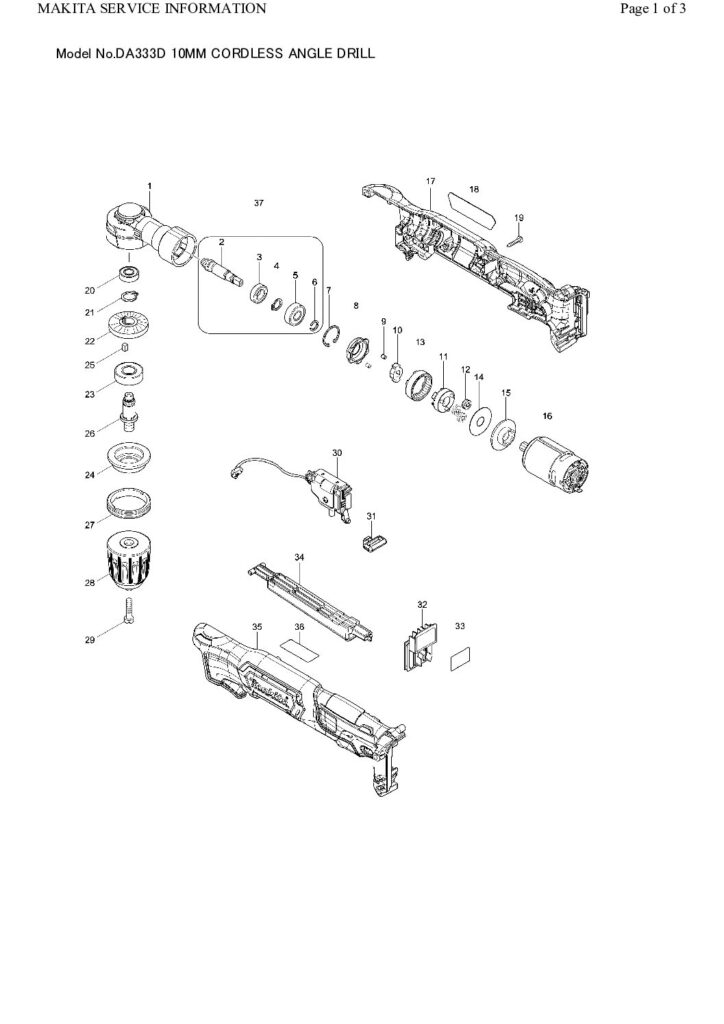 MAKITA SERVICE INFORMATION

Page 1 of 3

Model No.DA333D 10MM CORDLESS ANGLE DRILL

1
37
17
18
19
2
3
4
5
6
7
8
9
10
13
11
12
14
15
16
20
21
22
25
23
26
24
27
28
29
30
31
34
32
33
35
36