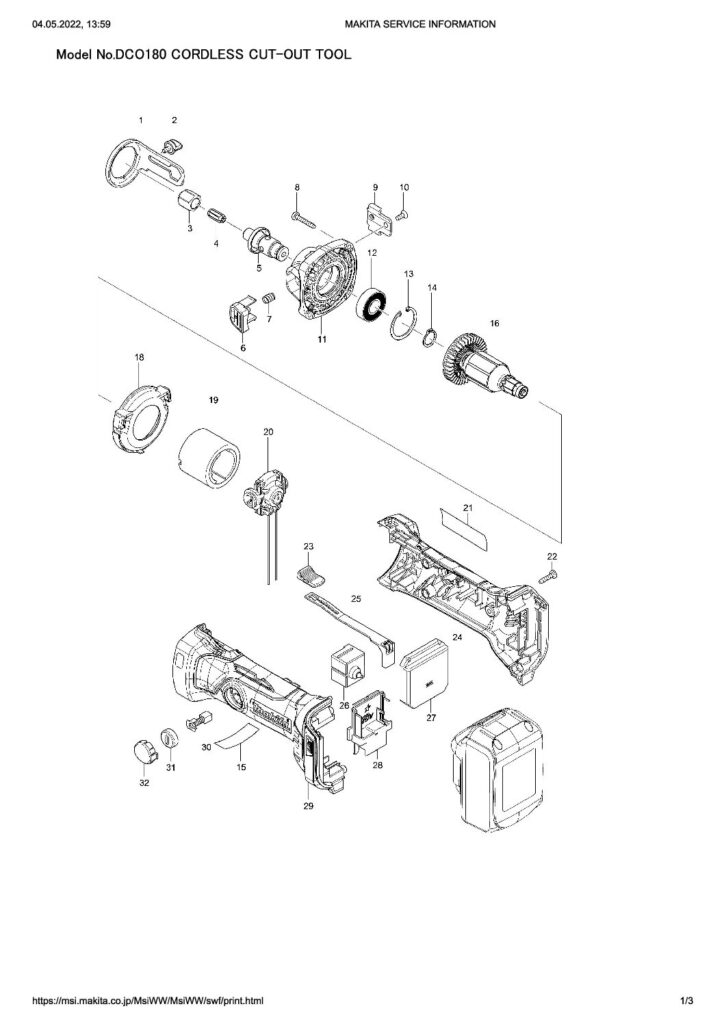 04.05.2022, 13:59 MAKITA SERVICE INFORMATION

Model No.DCO180 CORDLESS CUT-OUT TOOL

1 2 3 4 5 6 7 8 9 10 11 12 13 14 16 18 19 20 21 22 23 25 24 26 27 28 29 30 15 31 32

https://msi.makita.co.jp/MsiWW/MsiWW/swf/print.html 1/3