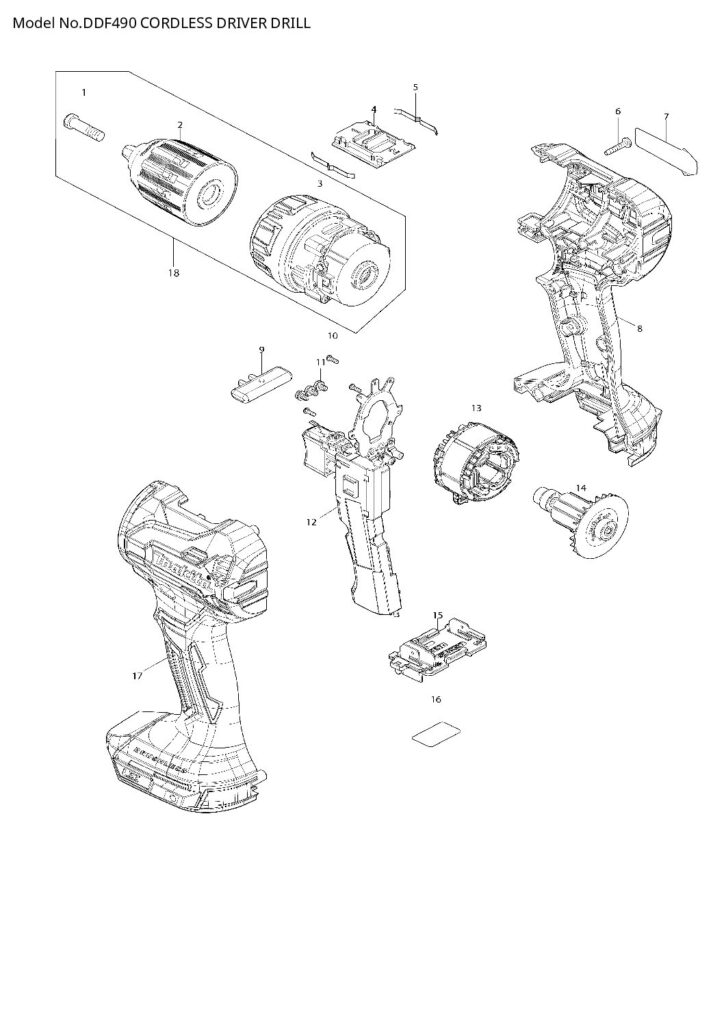 Model No.DDF490 CORDLESS DRIVER DRILL

1
2
3
4
5
6
7
8
9
10
11
12
13
14
15
16
17
18

makita