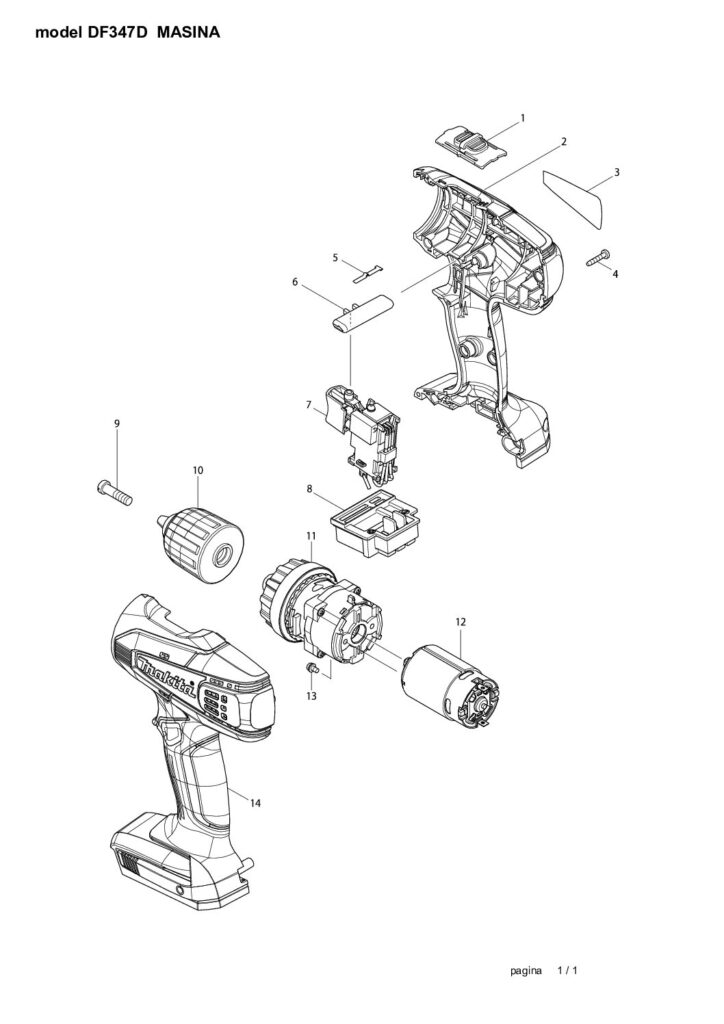 model DF347D MASINA

1
2
3
4
5
6
7
8
9
10
11
12
13
14

makita

pagina 1 / 1