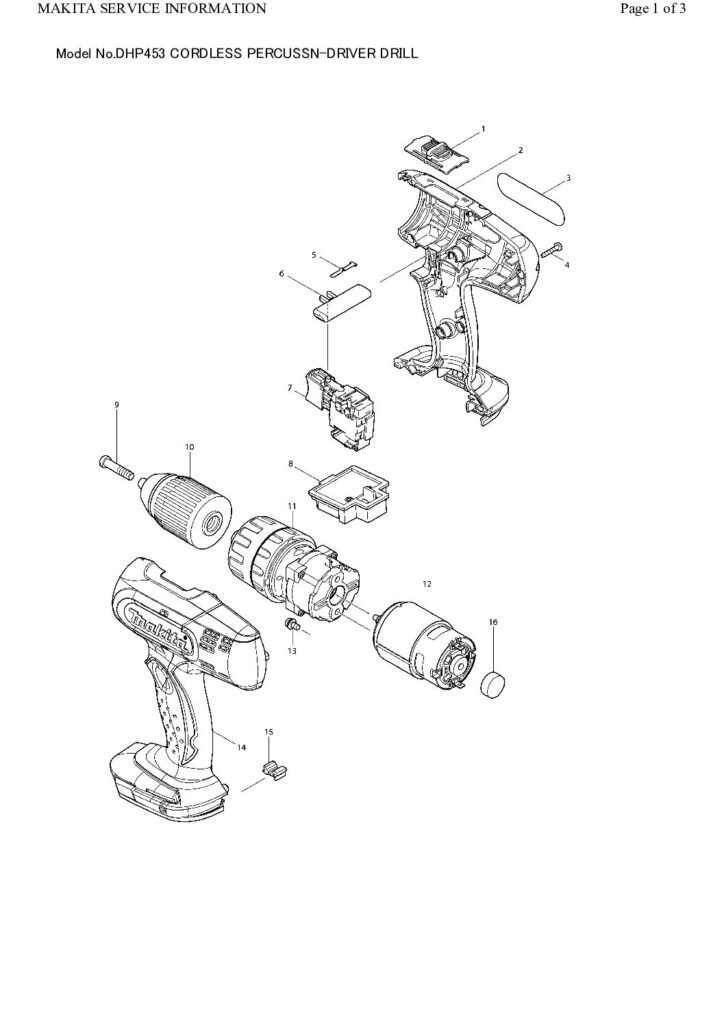 MAKITA SERVICE INFORMATION

Page 1 of 3

Model No.DHP453 CORDLESS PERCUSSN-DRIVER DRILL

1
2
3
4
5
6
7
8
9
10
11
12
13
14
15
16

makita