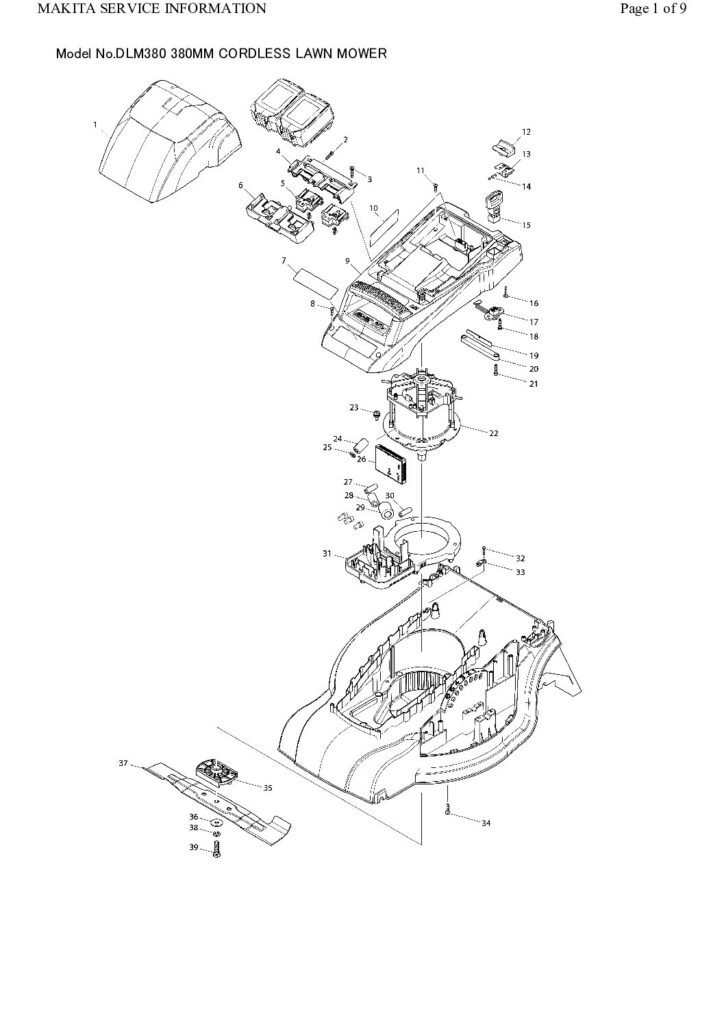 MAKITA SERVICE INFORMATION

Page 1 of 9

Model No.DLM380 380MM CORDLESS LAWN MOWER

1
2
3
4
5
6
7
8
9
10
11
12
13
14
15
16
17
18
19
20
21
22
23
24
25
26
27
28
29
30
31
32
33
34
35
36
37
38
39