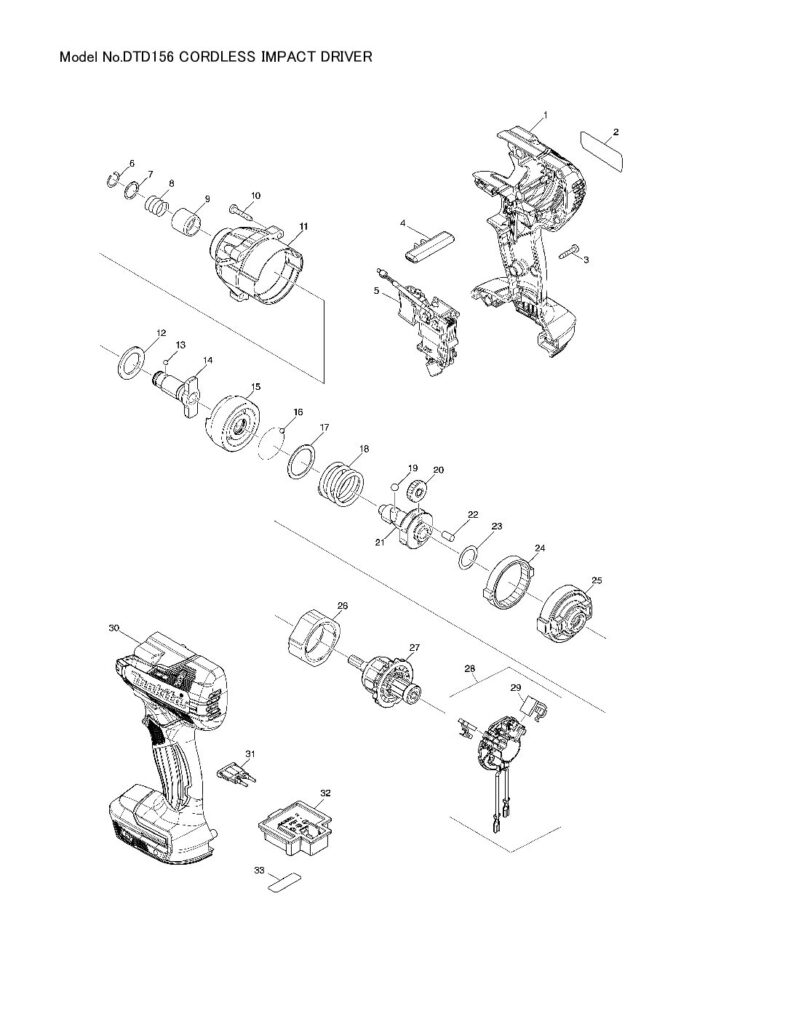 Model No.DTD156 CORDLESS IMPACT DRIVER

1
2
3
4
5
6
7
8
9
10
11
12
13
14
15
16
17
18
19
20
21
22
23
24
25
26
27
28
29
30
31
32
33