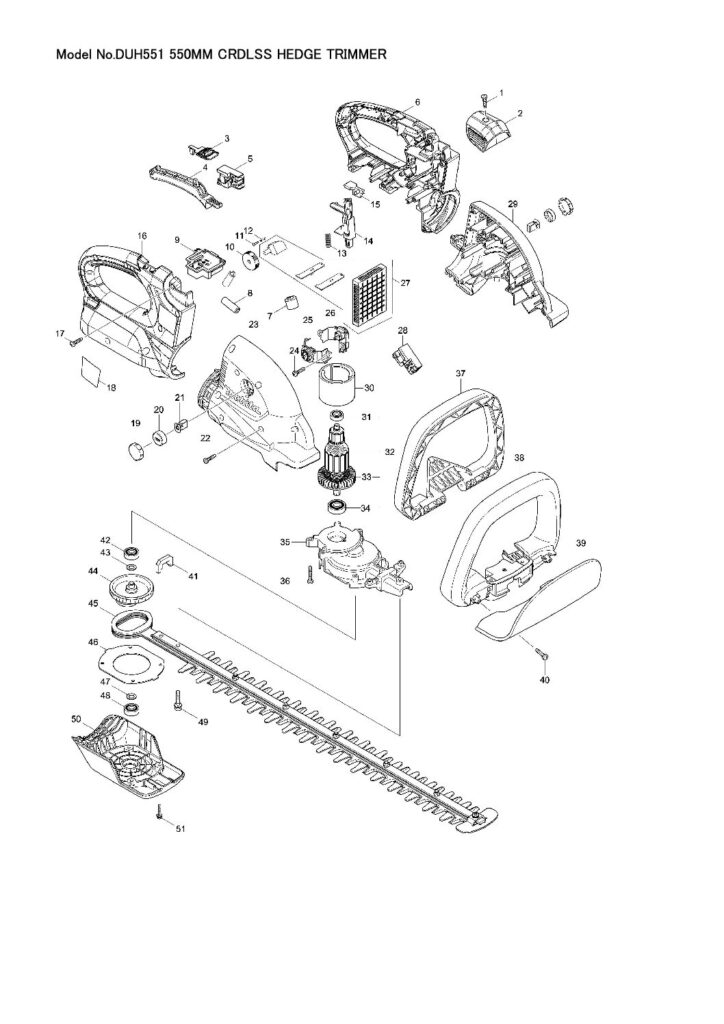 Model No.DUH551 550MM CRDLSS HEDGE TRIMMER

1
2
3
4
5
6
7
8
9
10
11
12
13
14
15
16
17
18
19
20
21
22
23
24
25
26
27
28
29
30
31
32
33
34
35
36
37
38
39
40
41
42
43
44
45
46
47
48
49
50
51