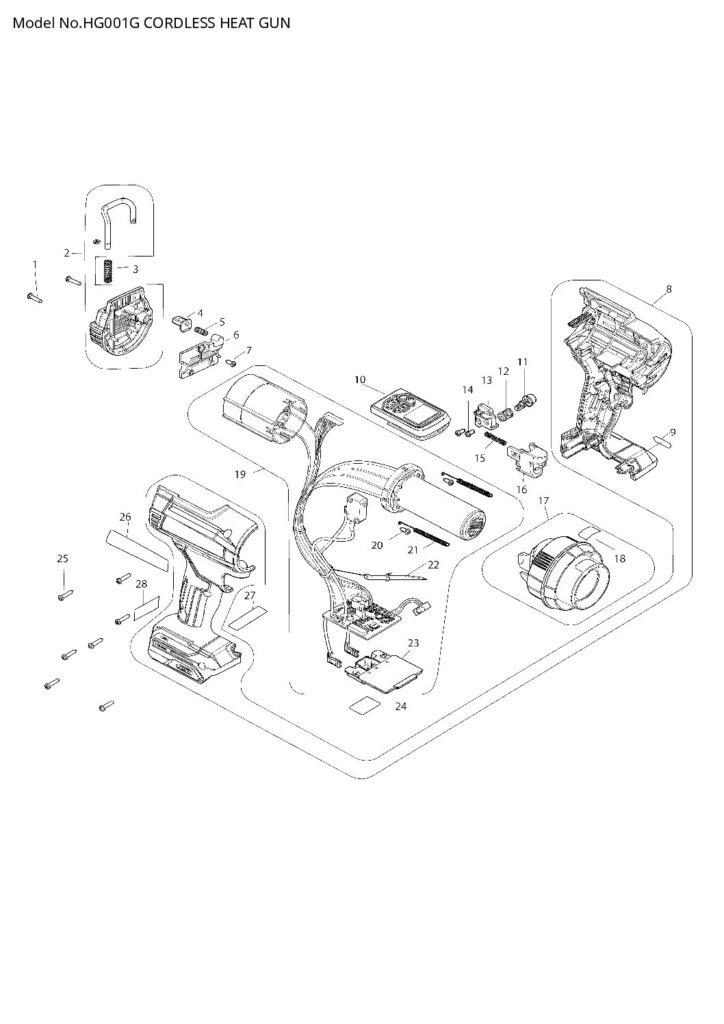 Model No.HG001G CORDLESS HEAT GUN

1
2
3
4
5
6
7
8
9
10
11
12
13
14
15
16
17
18
19
20
21
22
23
24
25
26
27
28