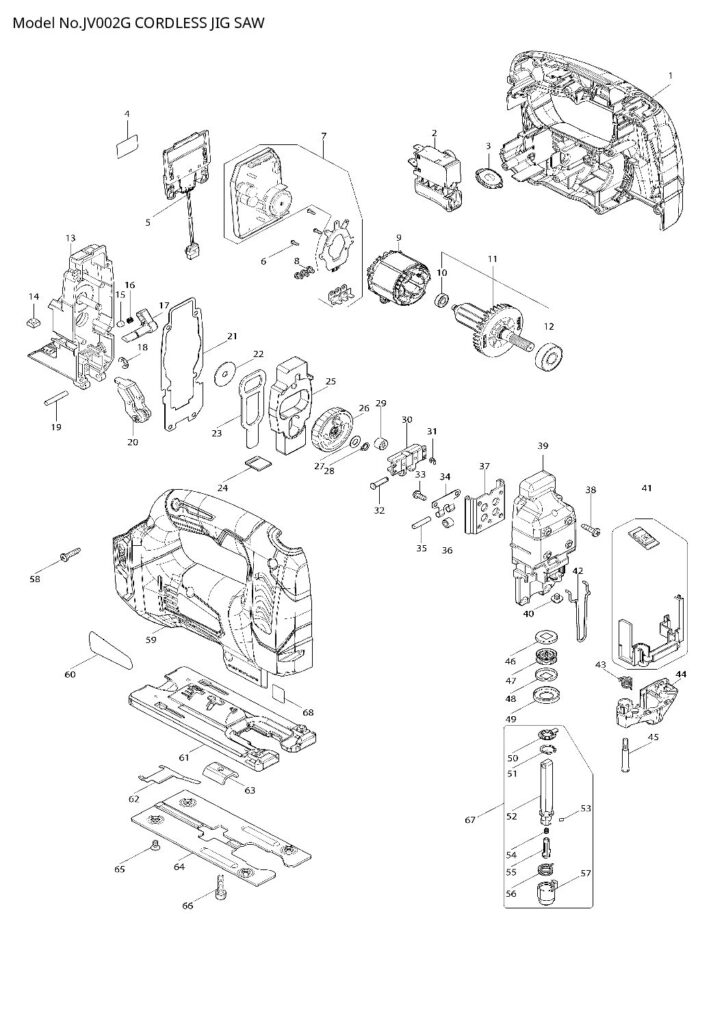 Model No.JV002G CORDLESS JIG SAW

1
2
3
4
5
6
7
8
9
10
11
12
13
14
15
16
17
18
19
20
21
22
23
24
25
26
27
28
29
30
31
32
33
34
35
36
37
38
39
40
41
42
43
44
45
46
47
48
49
50
51
52
53
54
55
56
57
58
59
60
61
62
63
64
65
66
67
68