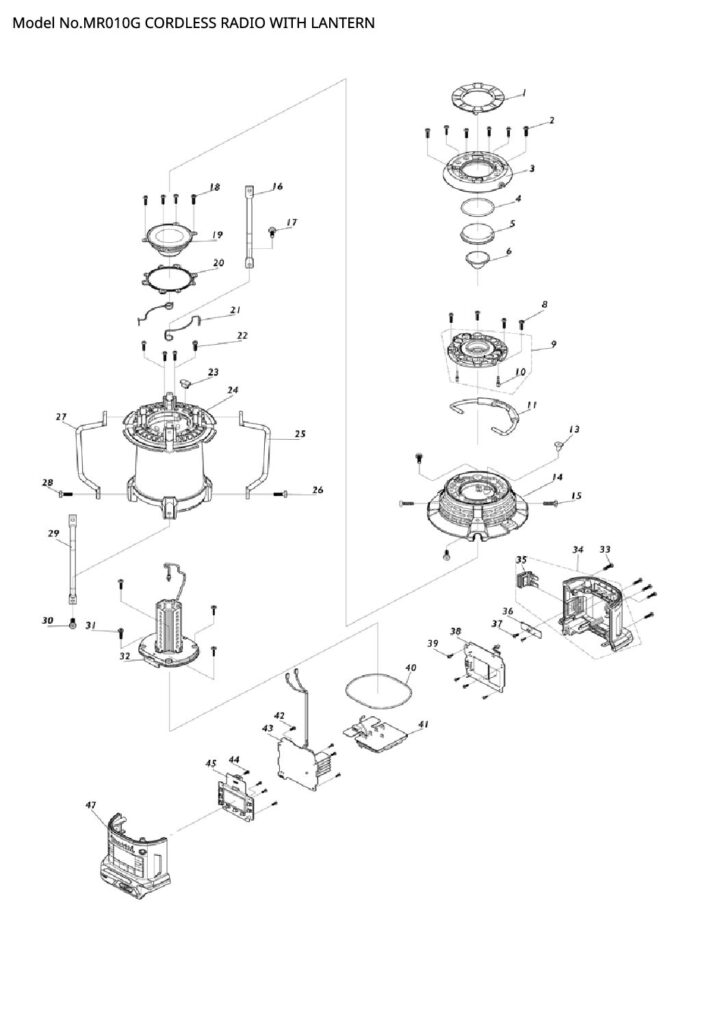 Model No.MR010G CORDLESS RADIO WITH LANTERN

1
2
3
4
5
6
18
16
17
19
20
21
22
23
24
27
25
28
26
29
30
31
32
8
9
10
11
13
14
15
35
34
33
36
37
39
38
40
41
42
43
44
45
47