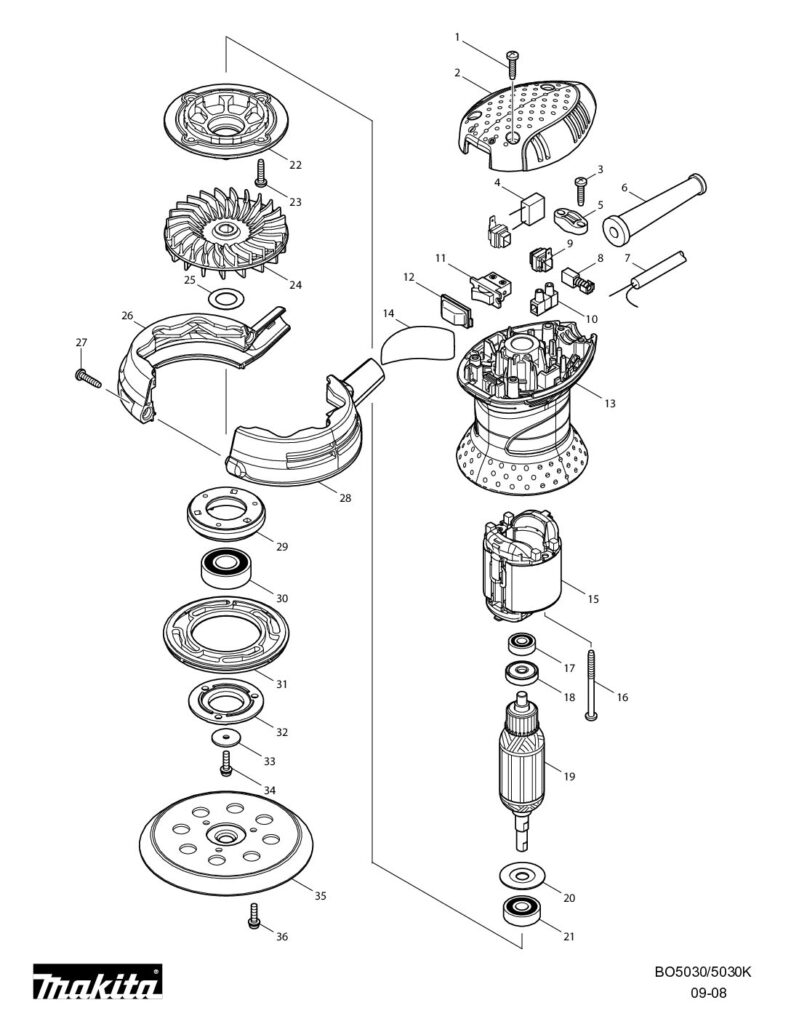 1
2
3
4
5
6
7
8
9
10
11
12
13
14
15
16
17
18
19
20
21
22
23
24
25
26
27
28
29
30
31
32
33
34
35
36

makita

BO5030/5030K
09-08