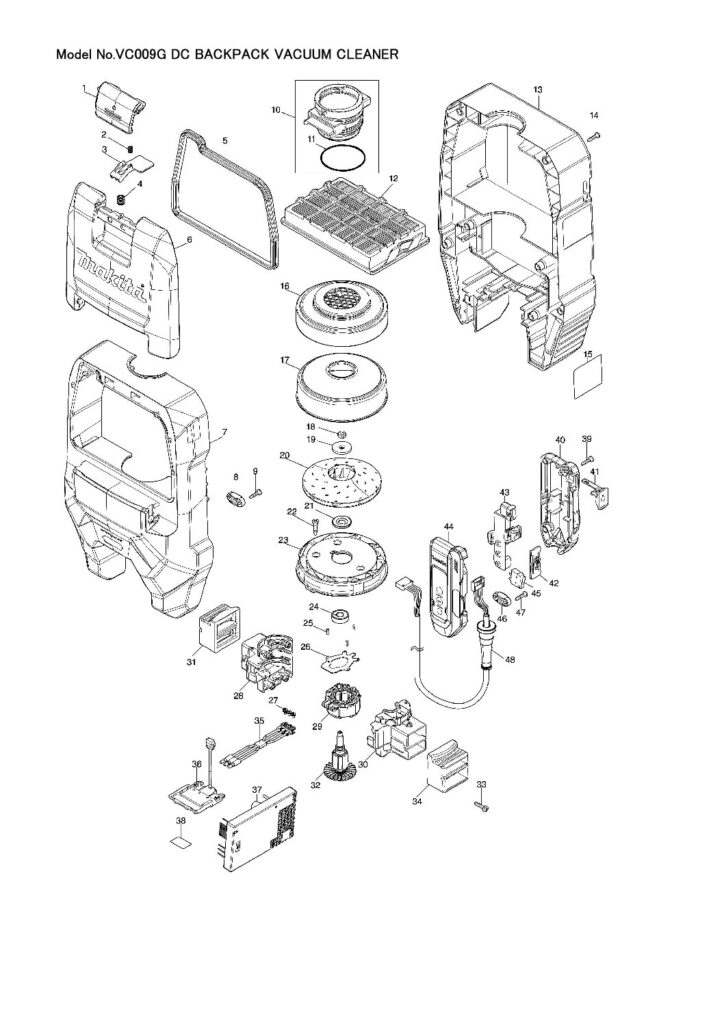 Model No.VC009G DC BACKPACK VACUUM CLEANER

1
2
3
4
5
6
makita
7
8
9
10
11
12
13
14
15
16
17
18
19
20
21
22
23
24
25
26
27
28
29
30
31
32
33
34
35
36
37
38
39
40
41
42
43
44
45
46
47
48